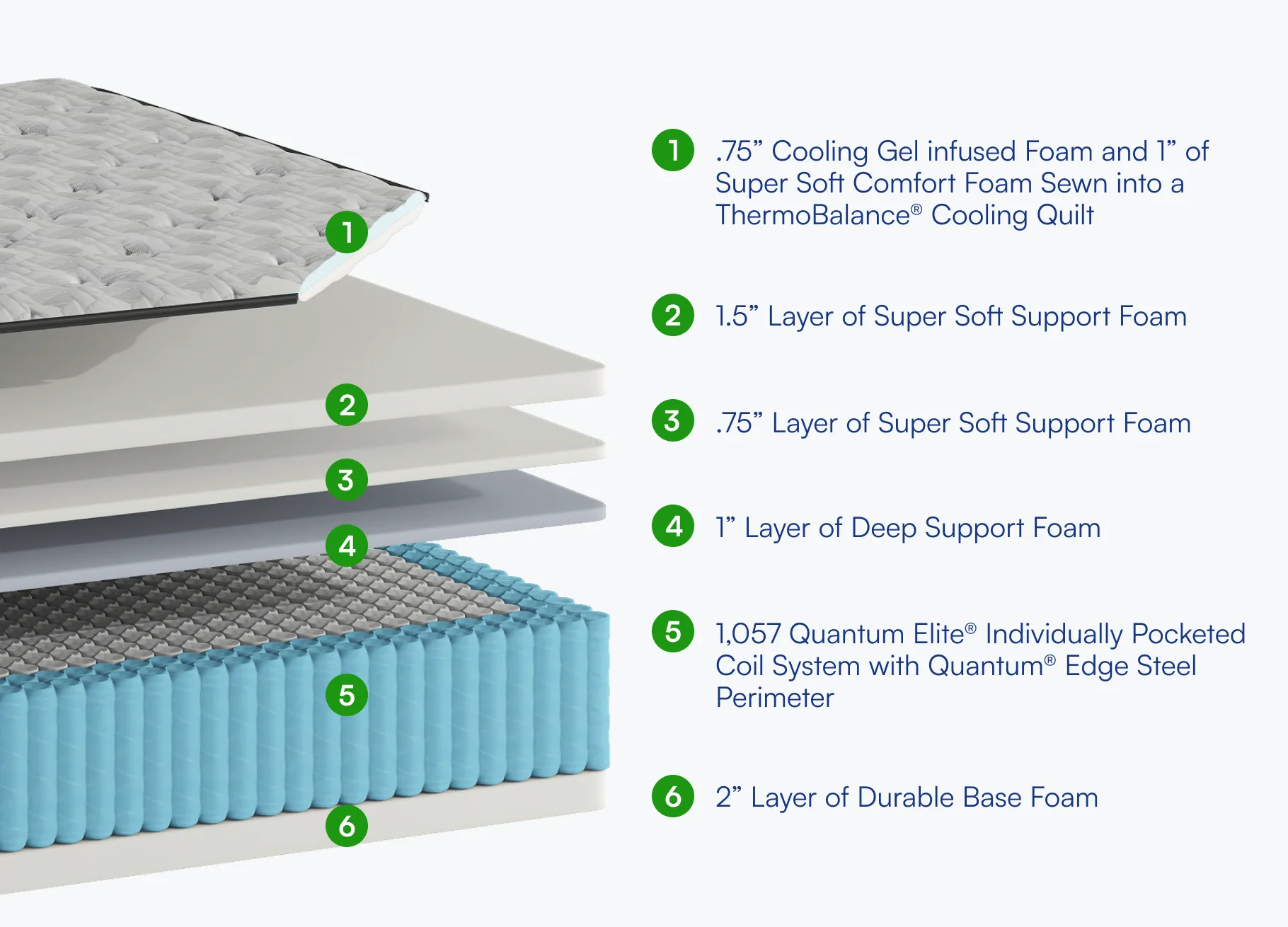 1
2
3
4
5
6

1 .75” Cooling Gel infused Foam and 1” of Super Soft Comfort Foam Sewn into a ThermoBalance® Cooling Quilt

2 1.5” Layer of Super Soft Support Foam

3 .75” Layer of Super Soft Support Foam

4 1” Layer of Deep Support Foam

5 1,057 Quantum Elite® Individually Pocketed Coil System with Quantum® Edge Steel Perimeter

6 2” Layer of Durable Base Foam